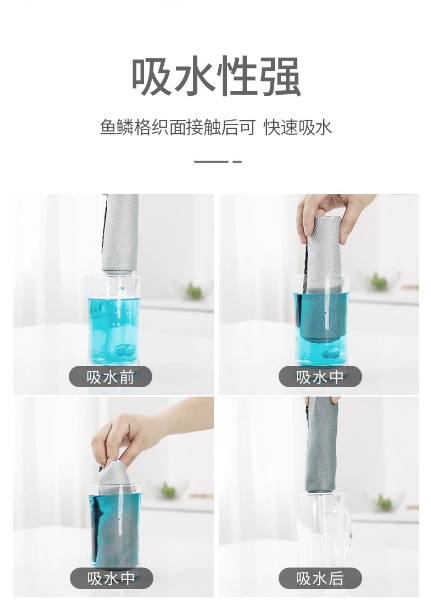 吸水性强

鱼鳞格织面接触后可 快速吸水

吸水前

吸水中

吸水中

吸水后