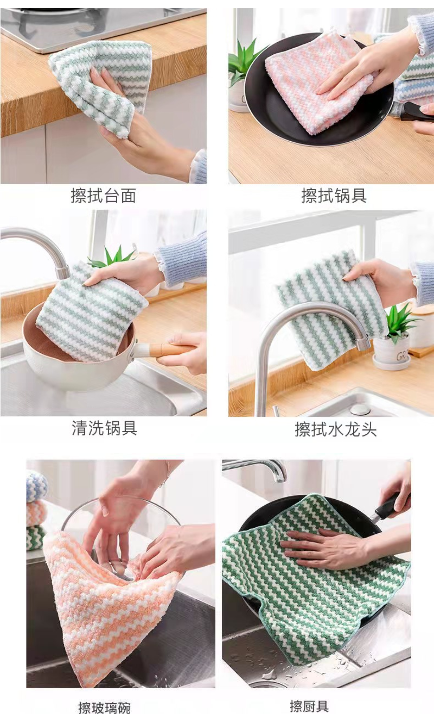 擦拭台面

擦拭锅具

清洗锅具

擦拭水龙头

擦玻璃碗

擦厨具